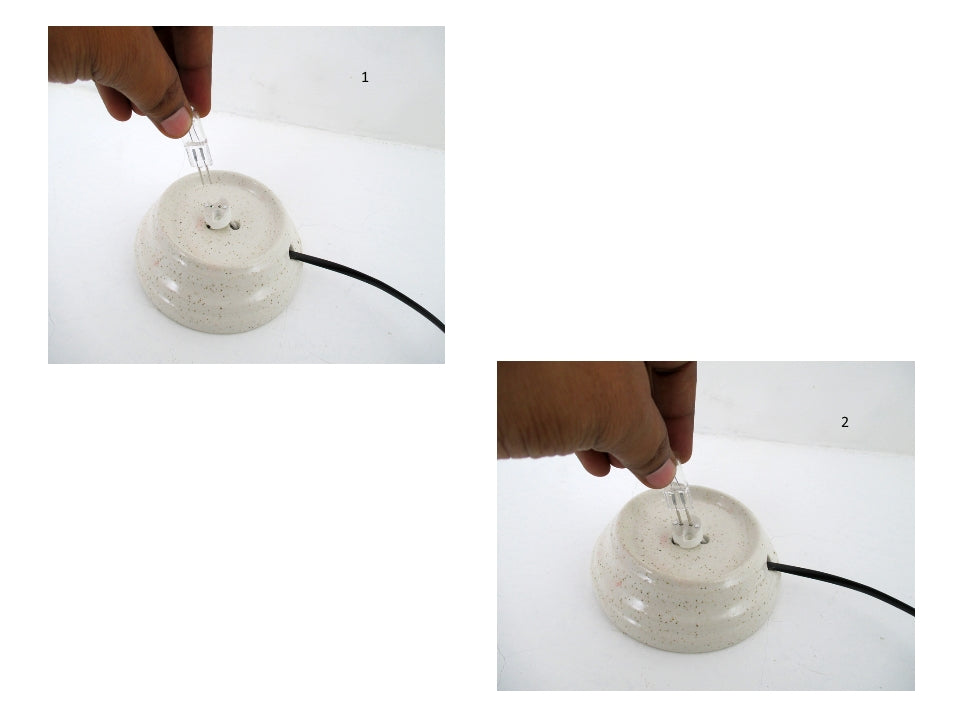 1

2